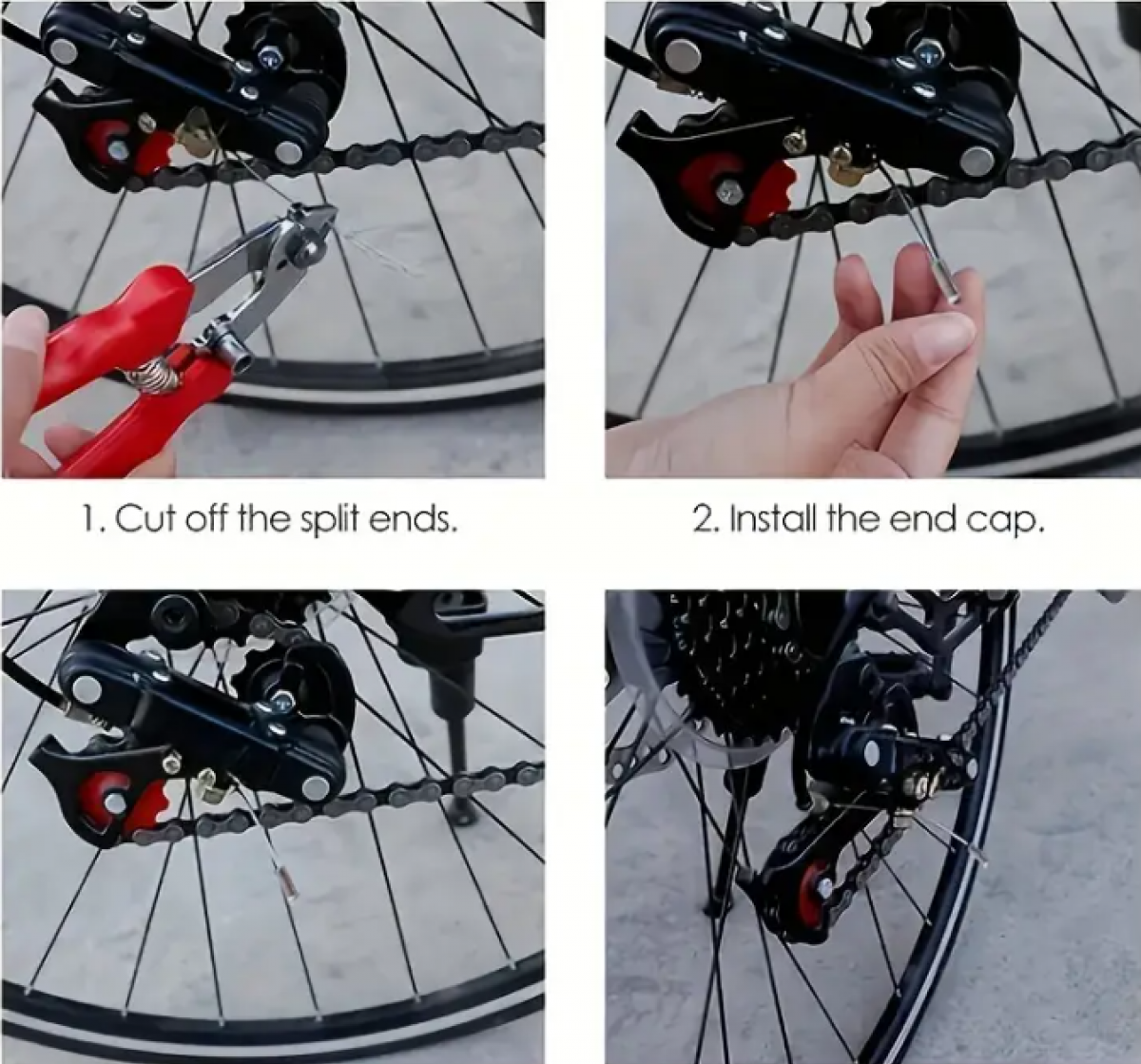 1. Cut off the split ends.

2. Install the end cap.