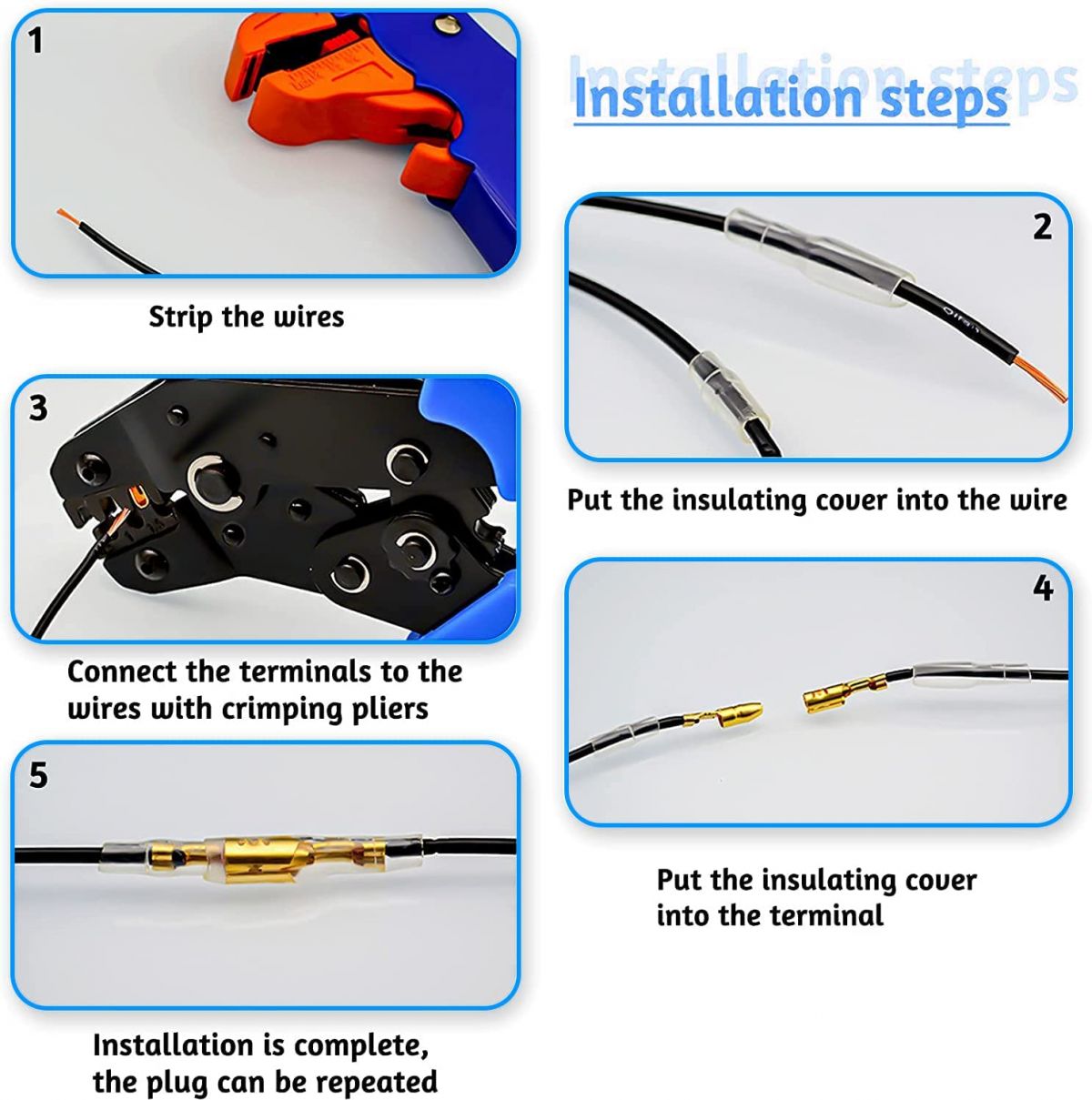 Installation steps

1

Strip the wires

2

Put the insulating cover into the wire

3

Connect the terminals to the wires with crimping pliers

4

Put the insulating cover into the terminal

5

Installation is complete, the plug can be repeated