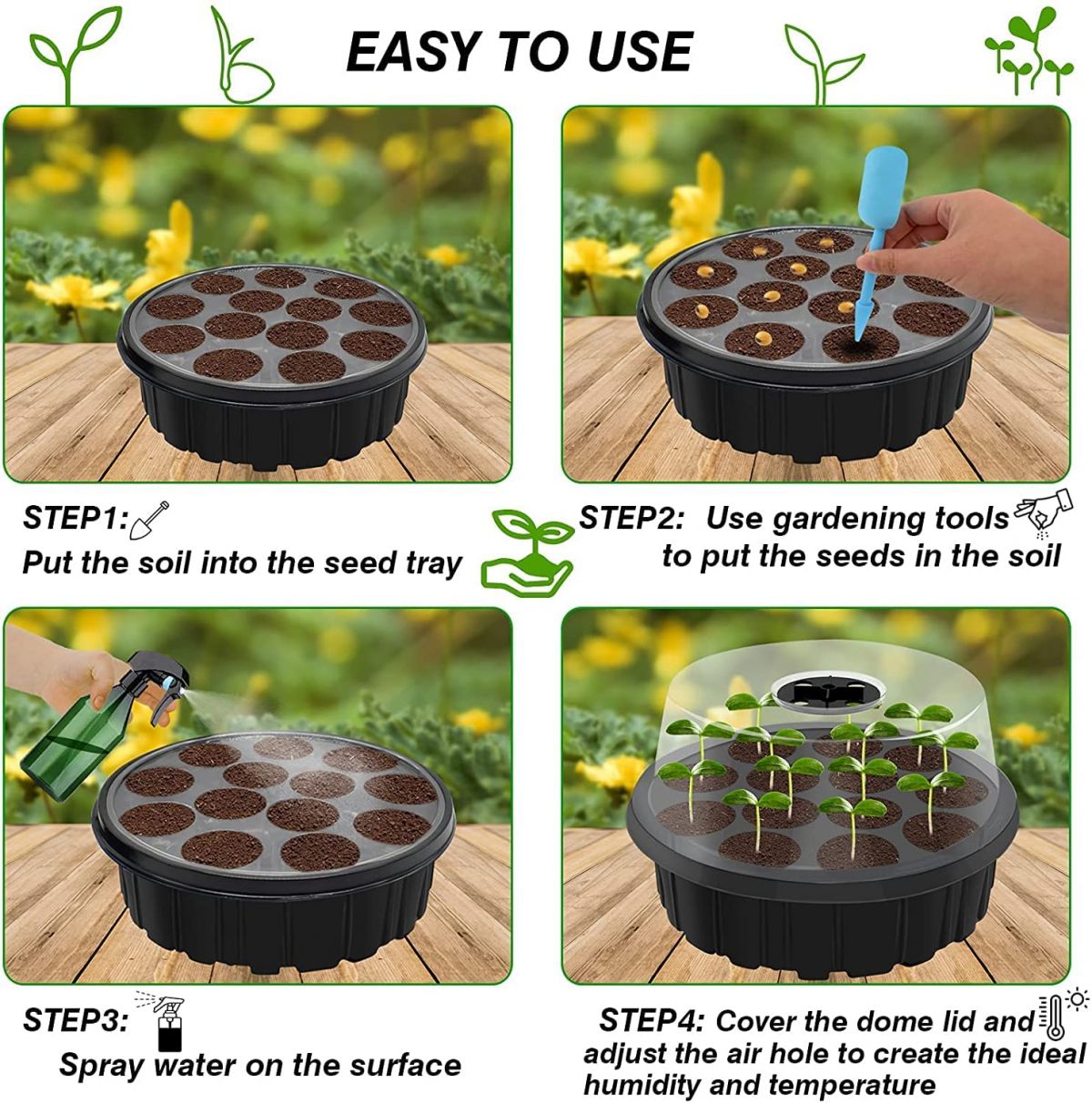 EASY TO USE

STEP1:
Put the soil into the seed tray

STEP2: Use gardening tools to put the seeds in the soil

STEP3:
Spray water on the surface

STEP4: Cover the dome lid and adjust the air hole to create the ideal humidity and temperature