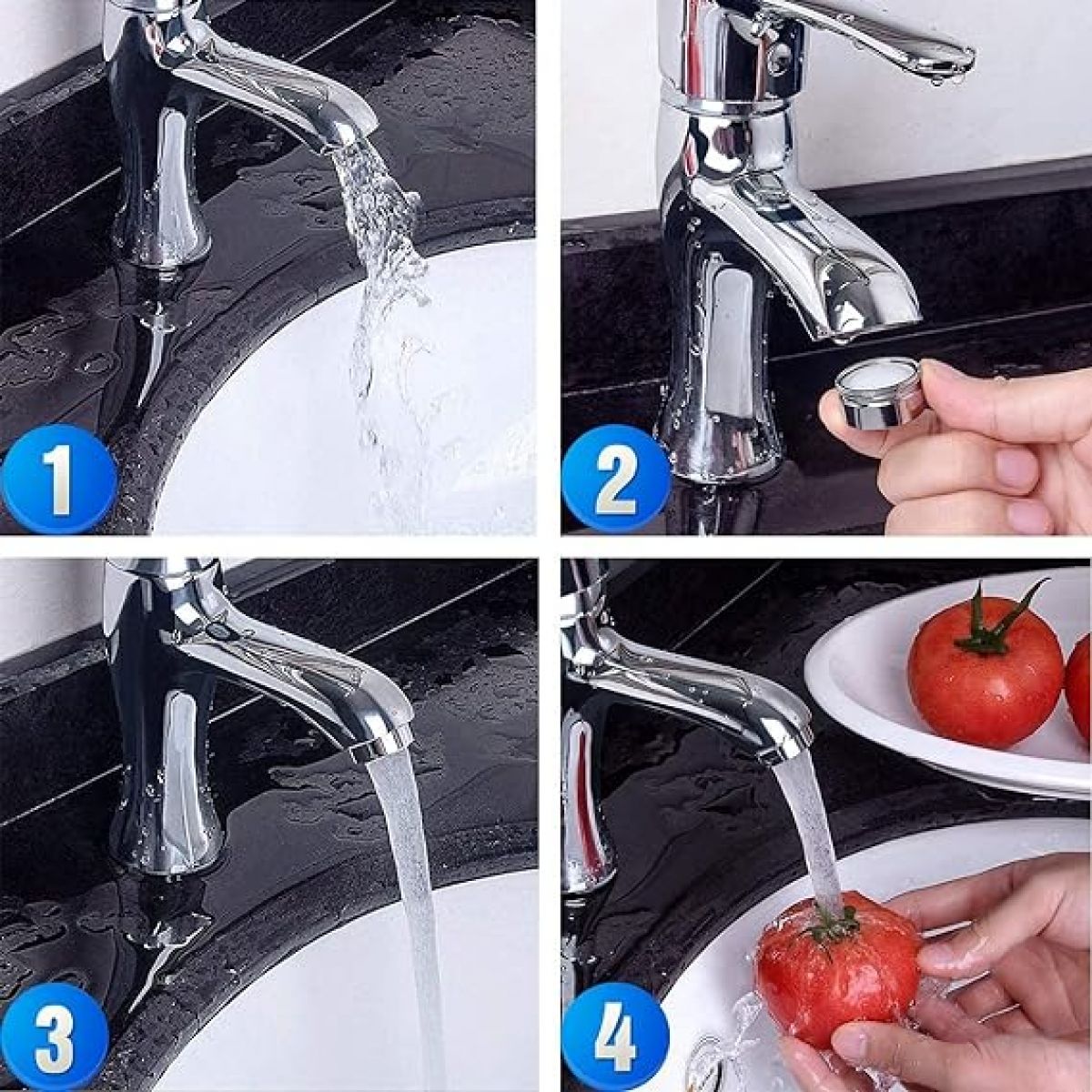 1

2

3

4