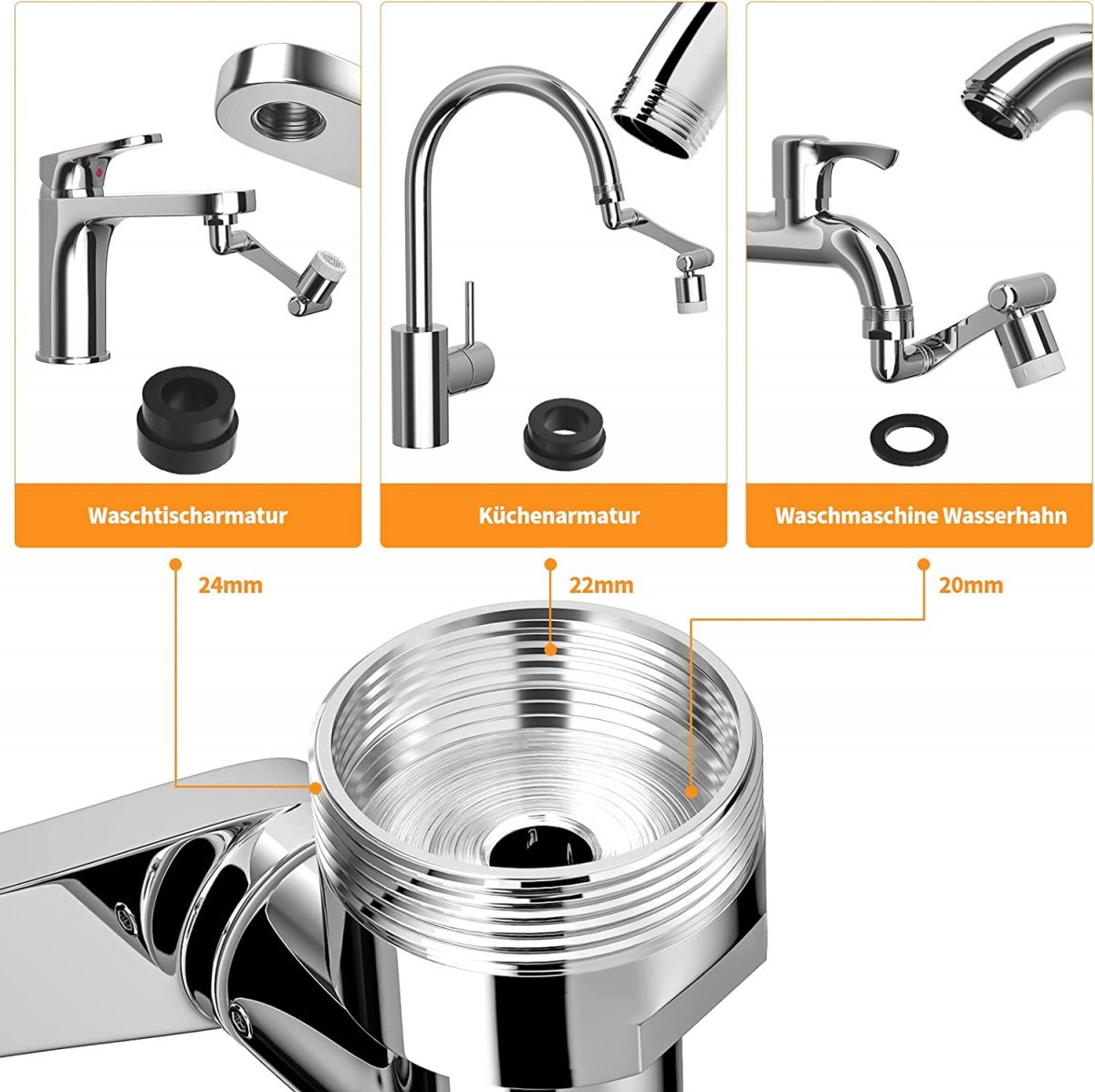 Waschtischarmatur

Küchenarmatur

Waschmaschine Wasserhahn

24mm

22mm

20mm