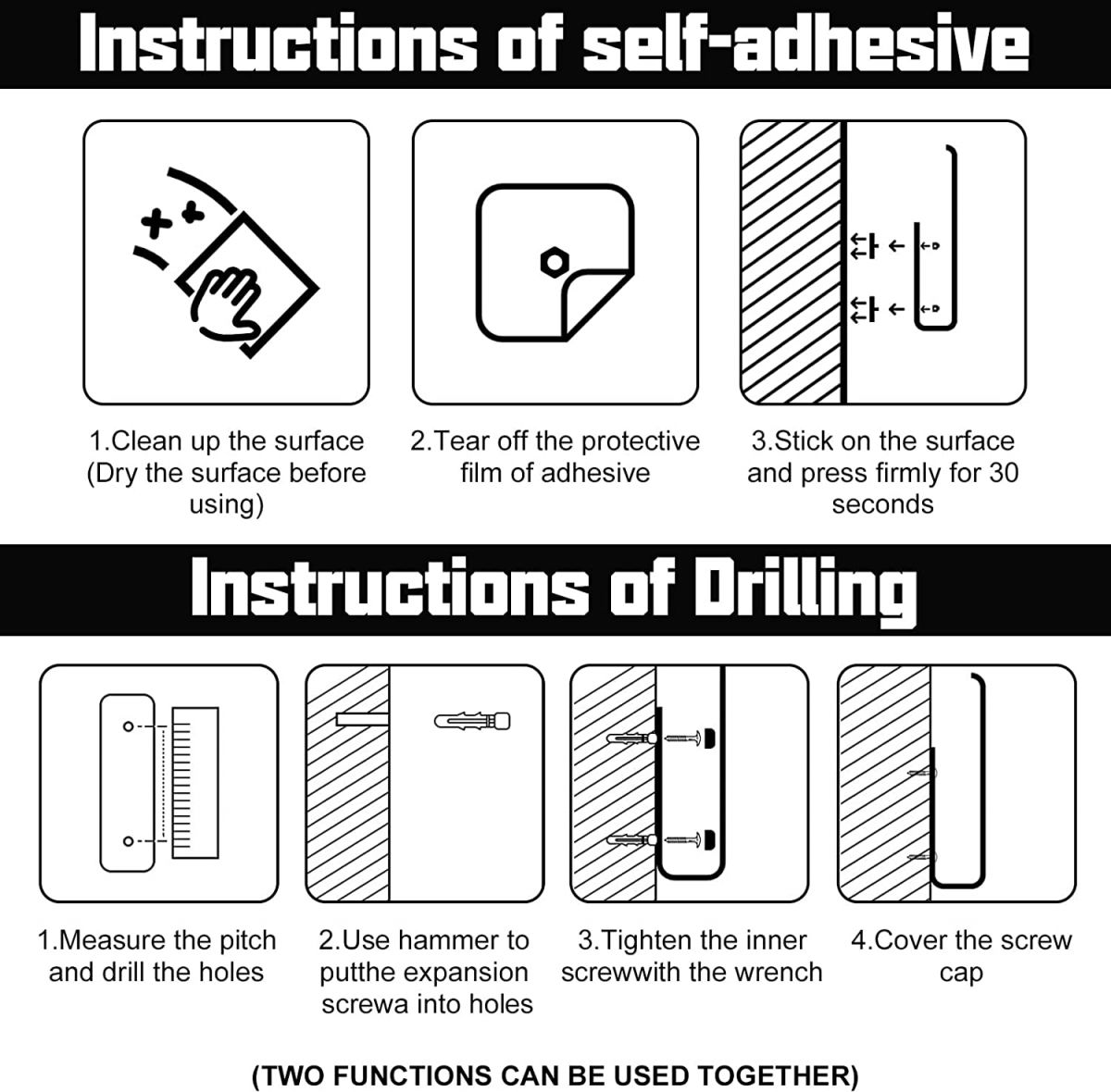 Instructions of self-adhesive

1.Clean up the surface (Dry the surface before using)

2.Tear off the protective film of adhesive

3.Stick on the surface and press firmly for 30 seconds

Instructions of Drilling

1.Measure the pitch and drill the holes

2.Use hammer to putthe expansion screwa into holes

3.Tighten the inner screwwith the wrench

4.Cover the screw cap

(TWO FUNCTIONS CAN BE USED TOGETHER)