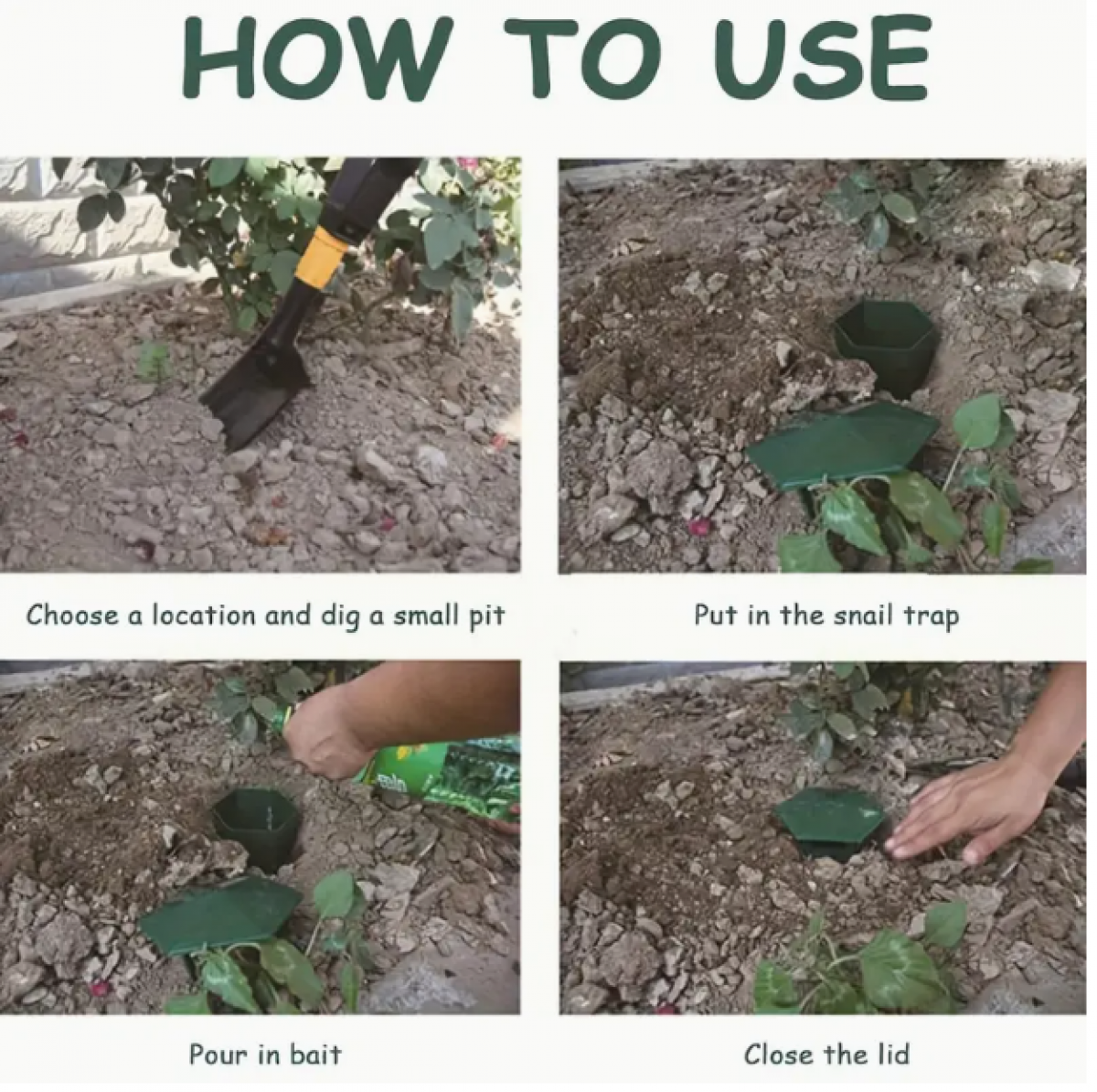 HOW TO USE

Choose a location and dig a small pit

Put in the snail trap

Pour in bait

Close the lid