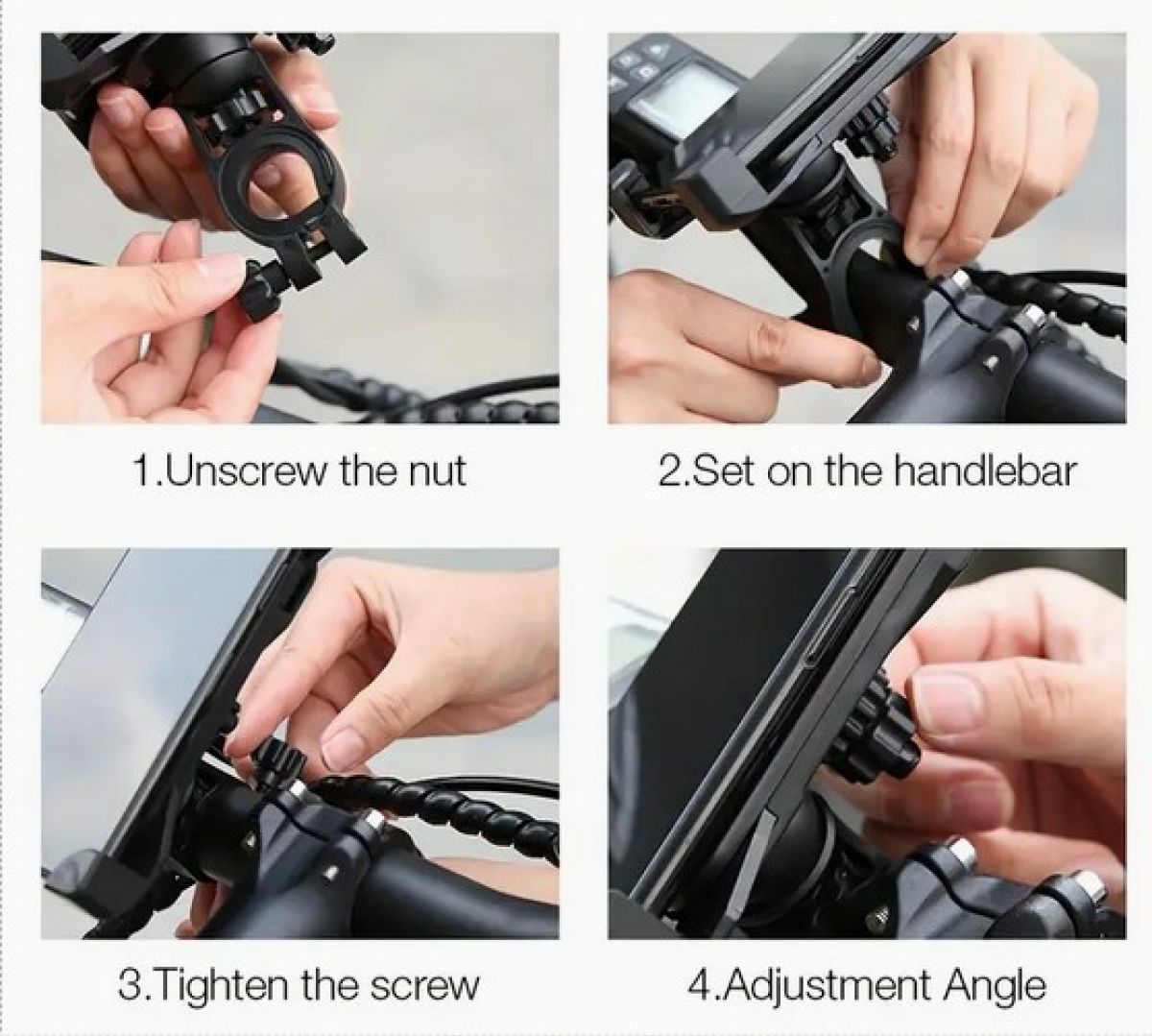 1.Unscrew the nut

2.Set on the handlebar

3.Tighten the screw

4.Adjustment Angle