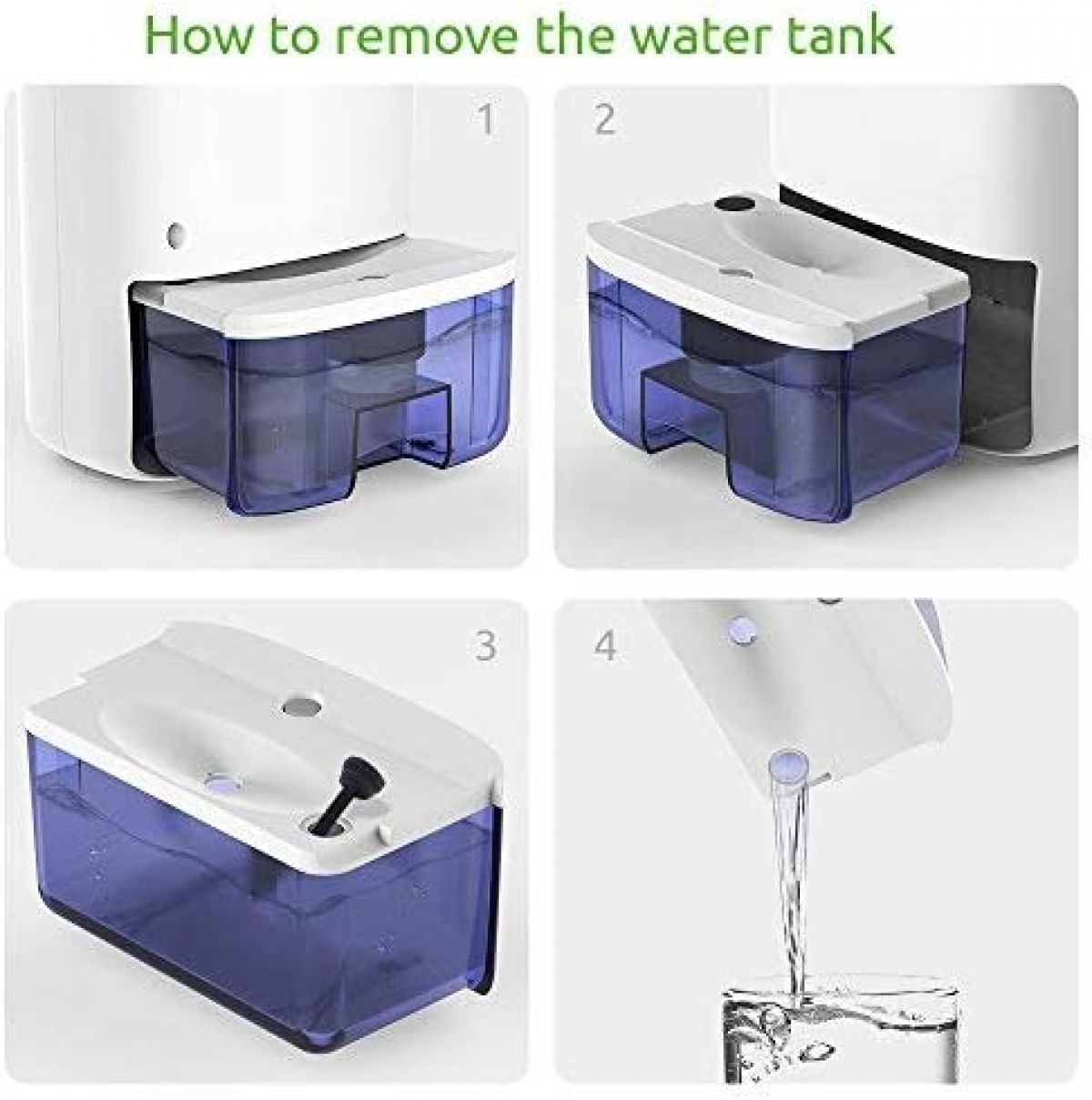 How to remove the water tank

1

2

3

4