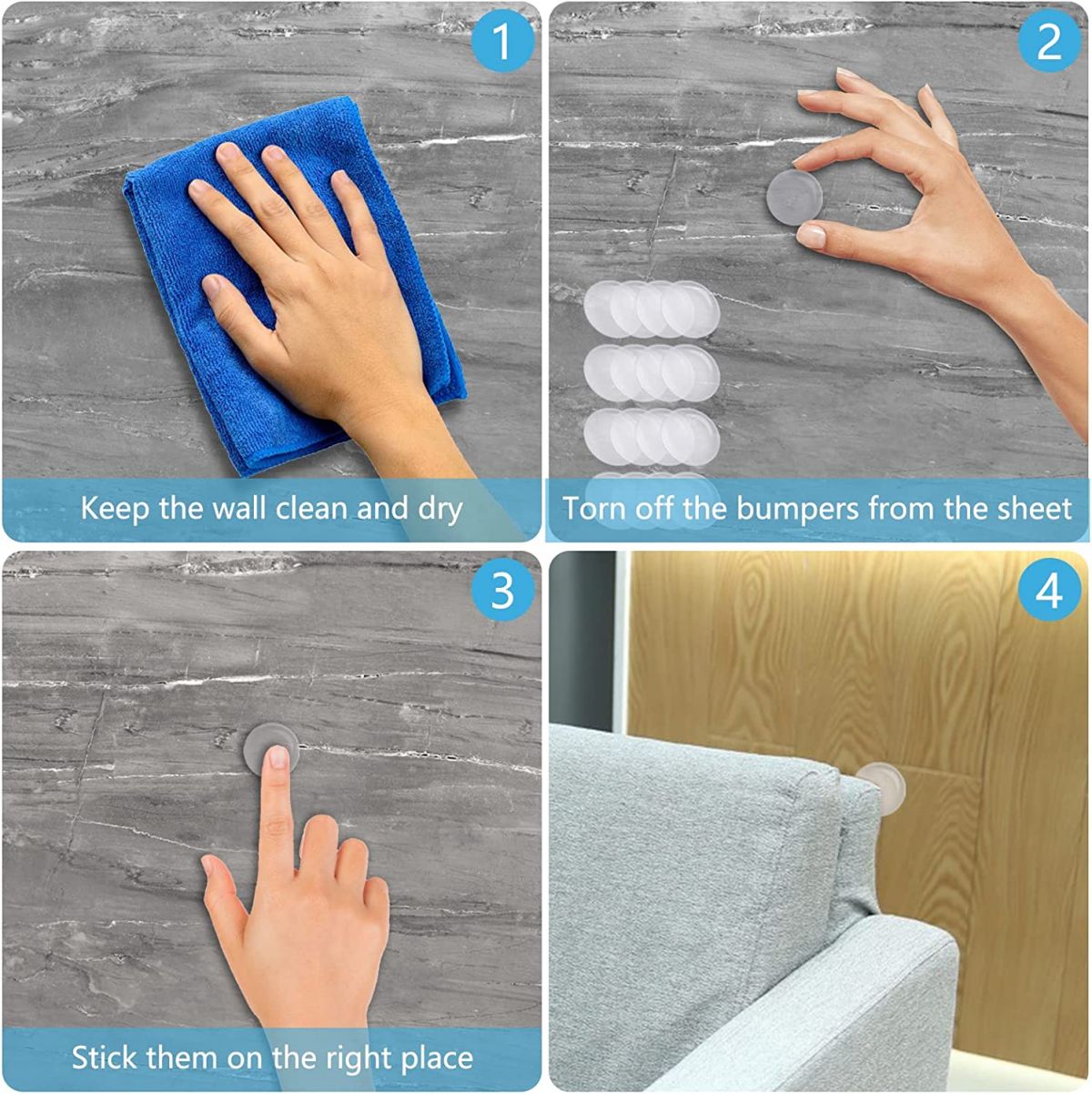 1
Keep the wall clean and dry

2
Torn off the bumpers from the sheet

3
Stick them on the right place

4