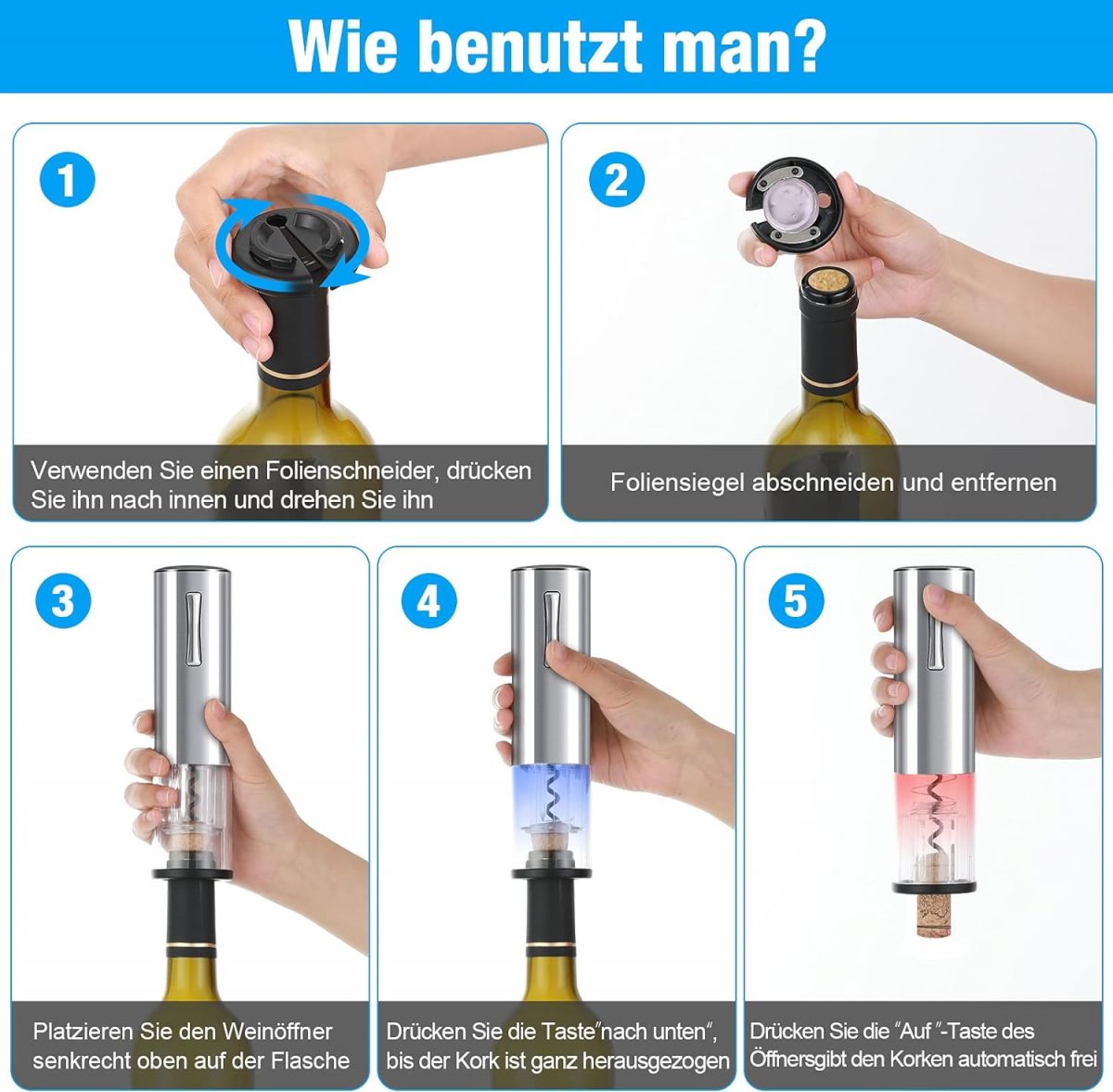 Wie benutzt man?

1

Verwenden Sie einen Folienschneider, drücken Sie ihn nach innen und drehen Sie ihn

2

Foliensiegel abschneiden und entfernen

3

Platzieren Sie den Weinöffner senkrecht oben auf der Flasche

4

Drücken Sie die Taste"nach unten", bis der Kork ist ganz herausgezogen

5

Drücken Sie die "Auf "-Taste des Öffnersgibt den Korken automatisch frei