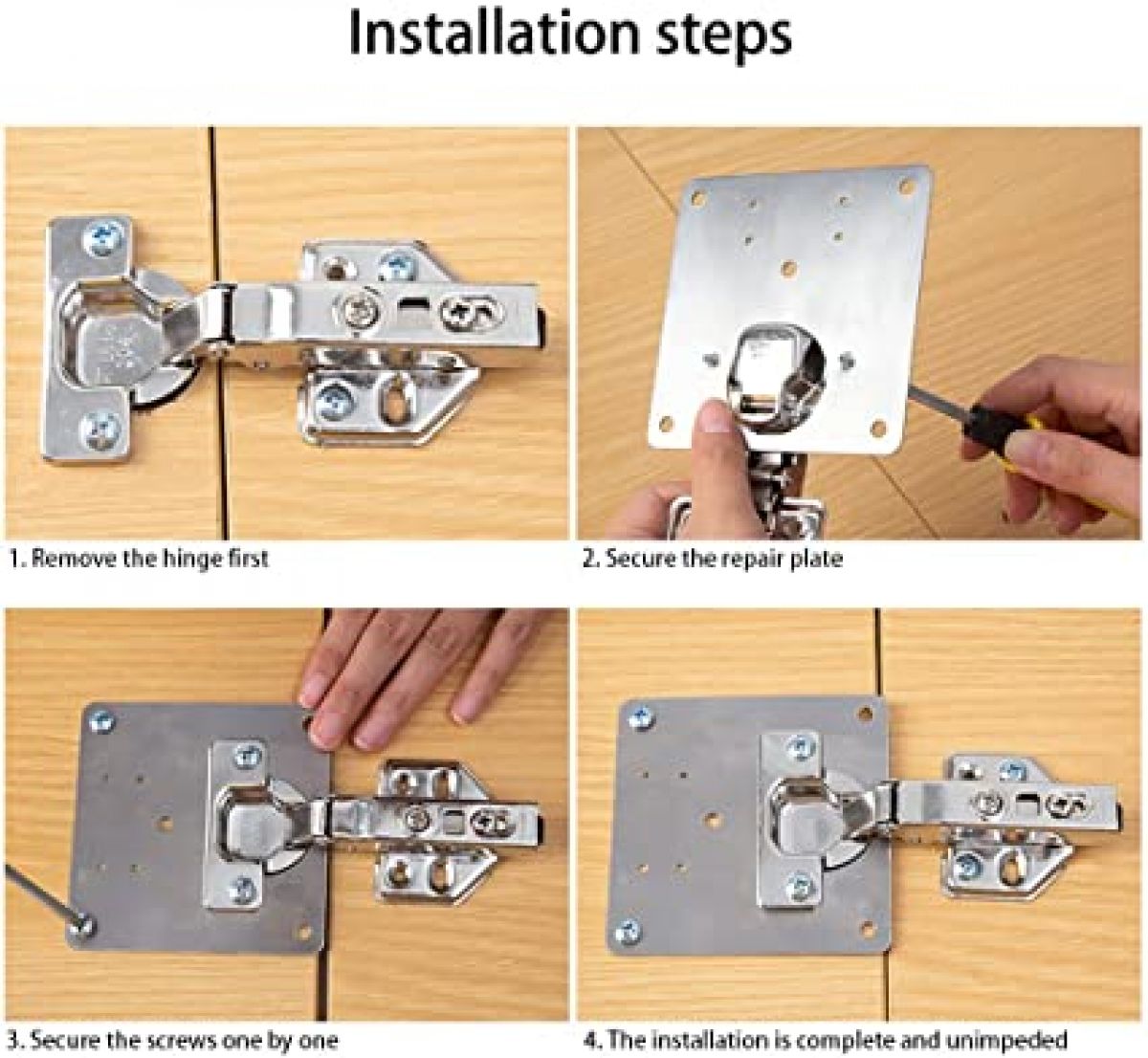 Installation steps

1. Remove the hinge first

2. Secure the repair plate

3. Secure the screws one by one

4. The installation is complete and unimpeded